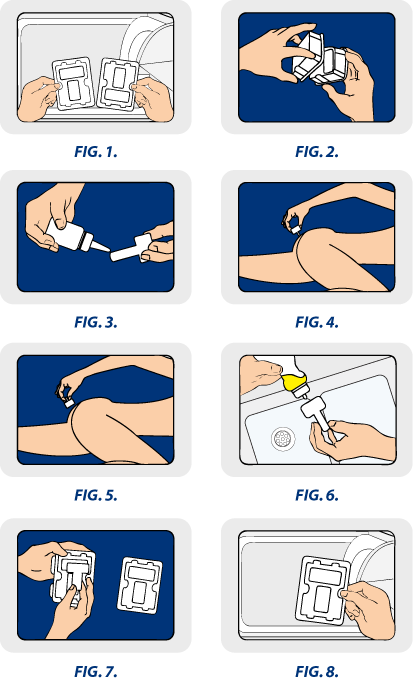 FIG. 1.

FIG. 2.

FIG. 3.

FIG. 4.

FIG. 5.

FIG. 6.

FIG. 7.

FIG. 8.